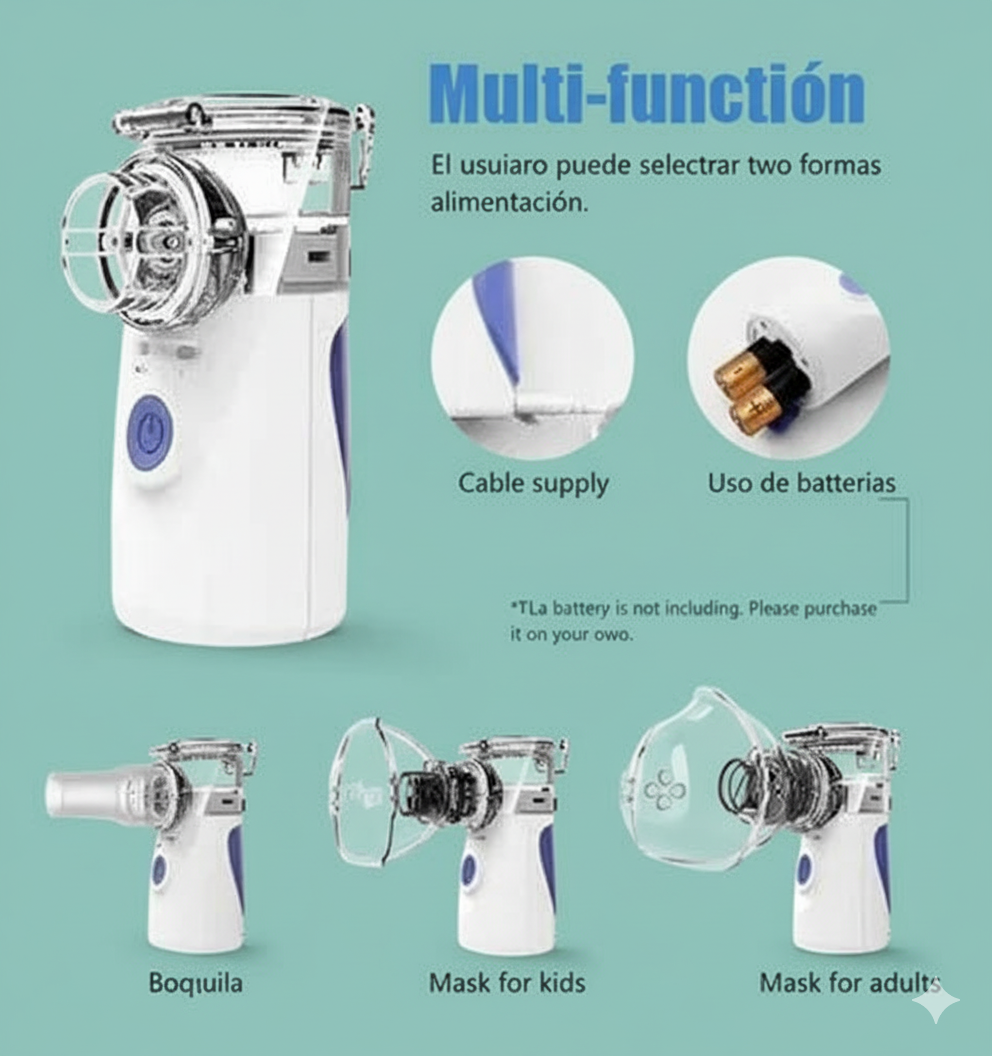 Multi-functión

El usuiaro puede selectrar two formas alimentación.

Cable supply

Uso de batterias

*TLa battery is not including. Please purchase it on your owo.

Boqıuila

Mask for kids

Mask for adults